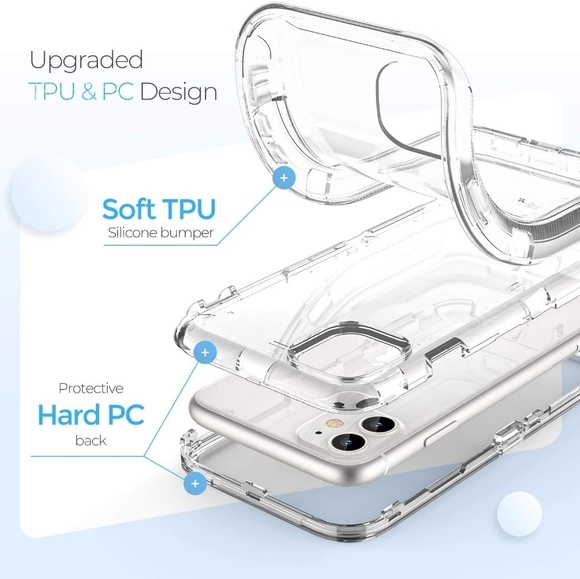 Upgraded
TPU & PC Design

+

Soft TPU
Silicone bumper

+

Protective
Hard PC
back

+